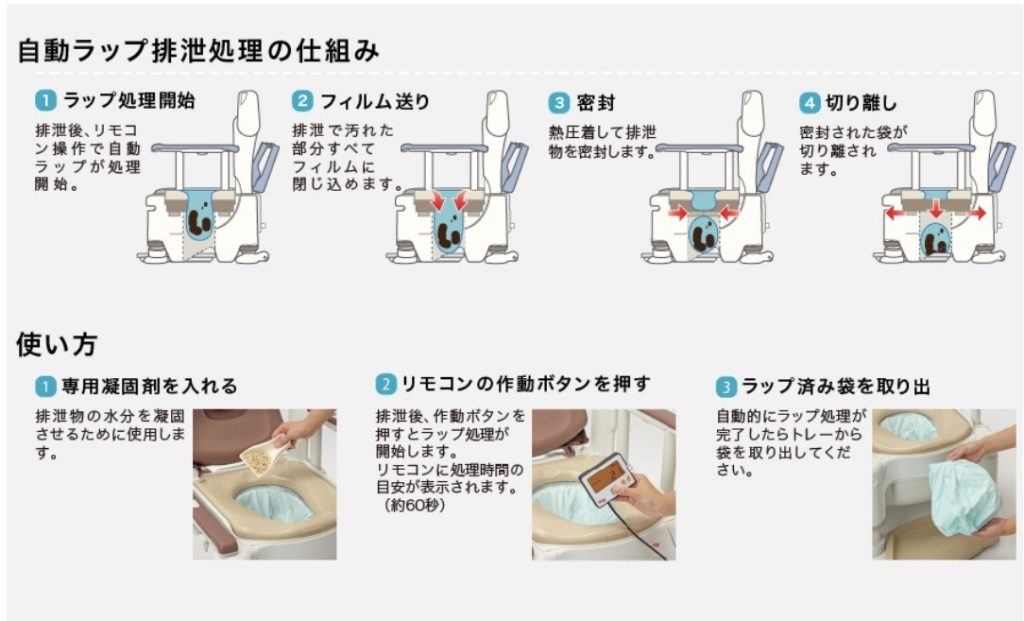 自動ラップ排泄処理の仕組み

1 ラップ処理開始

排泄後、リモコン操作で自動ラップが処理開始。

2 フィルム送り

排泄で汚れた部分すべてフィルムに閉じ込めます。

3 密封

熱圧着して排泄物を密封します。

4 切り離し

密封された袋が切り離されます。

使い方

1 専用凝固剤を入れる

排泄物の水分を凝固させるために使用します。

2 リモコンの作動ボタンを押す

排泄後、作動ボタンを押すとラップ処理が開始します。
リモコンに処理時間の目安が表示されます。
（約60秒）

3 ラップ済み袋を取り出

自動的にラップ処理が完了したらトレーから袋を取り出してください。