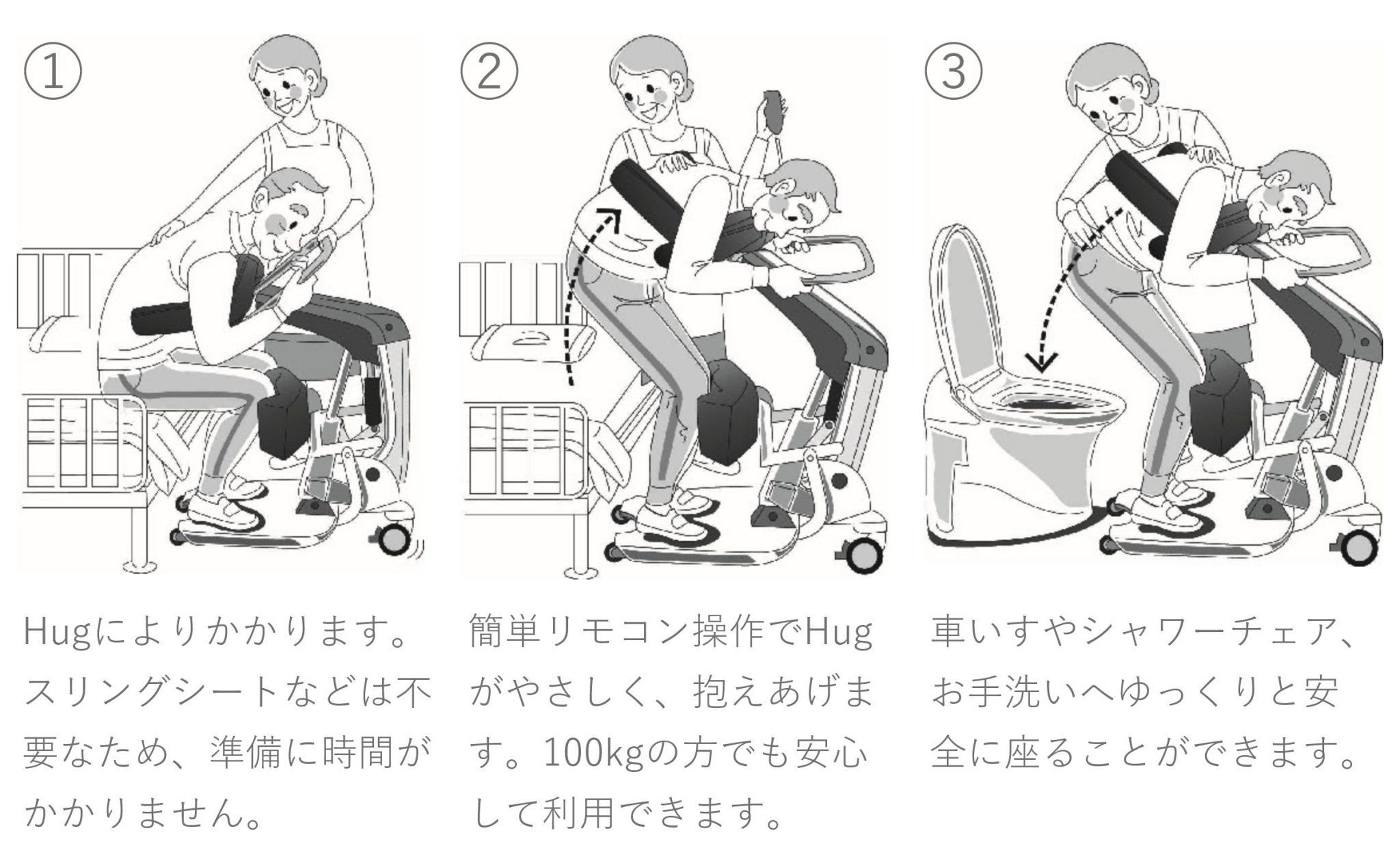 ①

Hugによりかかります。スリングシートなどは不要なため、準備に時間がかかりません。

②

簡単リモコン操作でHugがやさしく、抱えあげます。100kgの方でも安心して利用できます。

③

車いすやシャワーチェア、お手洗いへゆっくりと安全に座ることができます。